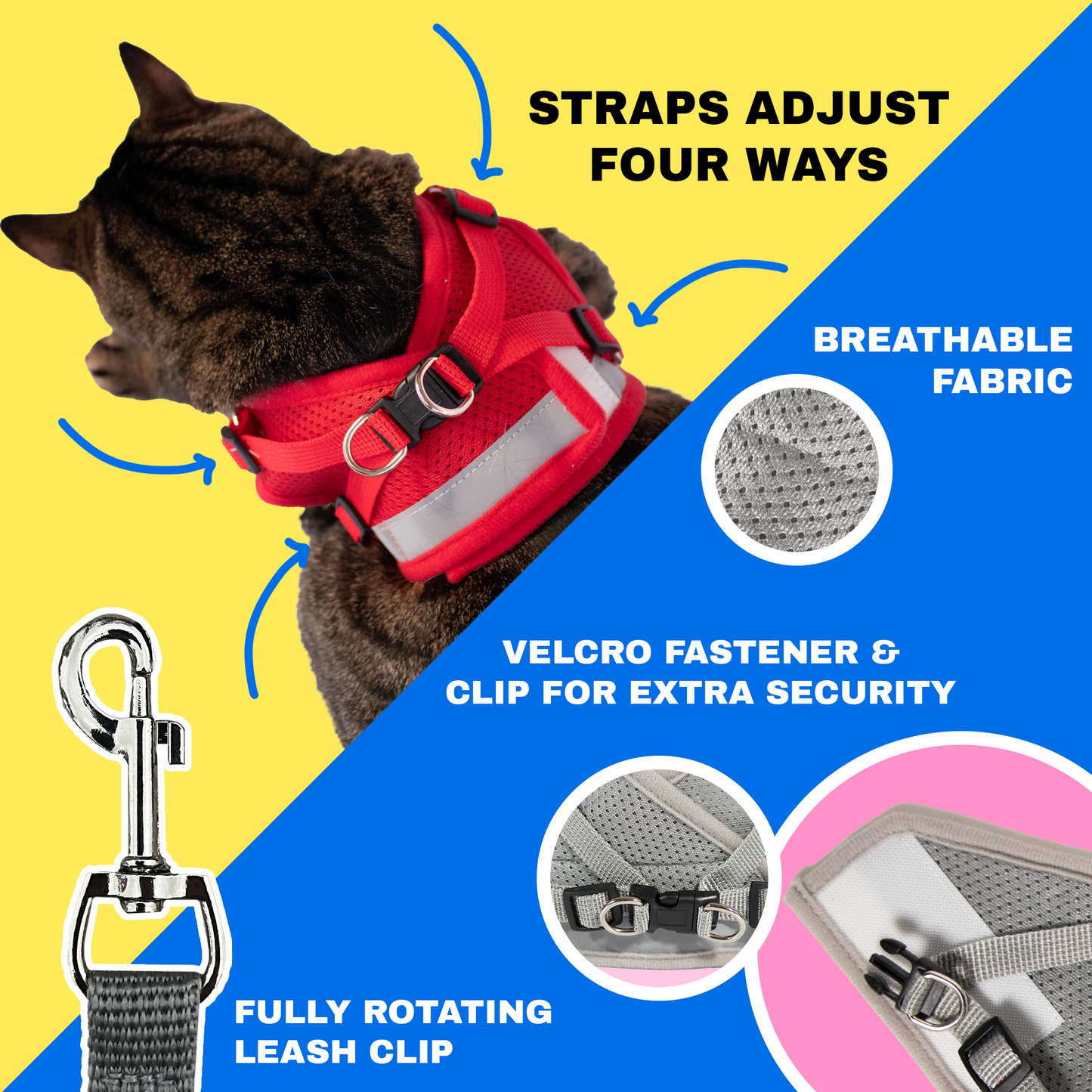 STRAPS ADJUST FOUR WAYS

BREATHABLE FABRIC

VELCRO FASTENER & CLIP FOR EXTRA SECURITY

FULLY ROTATING LEASH CLIP